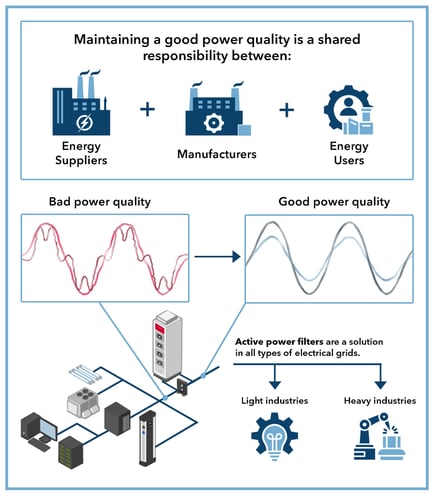 Maintaining a good power quality is a shared responsibility between:

Energy Suppliers

+

Manufacturers

+

Energy Users

Bad power quality

Good power quality

Active power filters are a solution in all types of electrical grids.

Light industries

Heavy industries